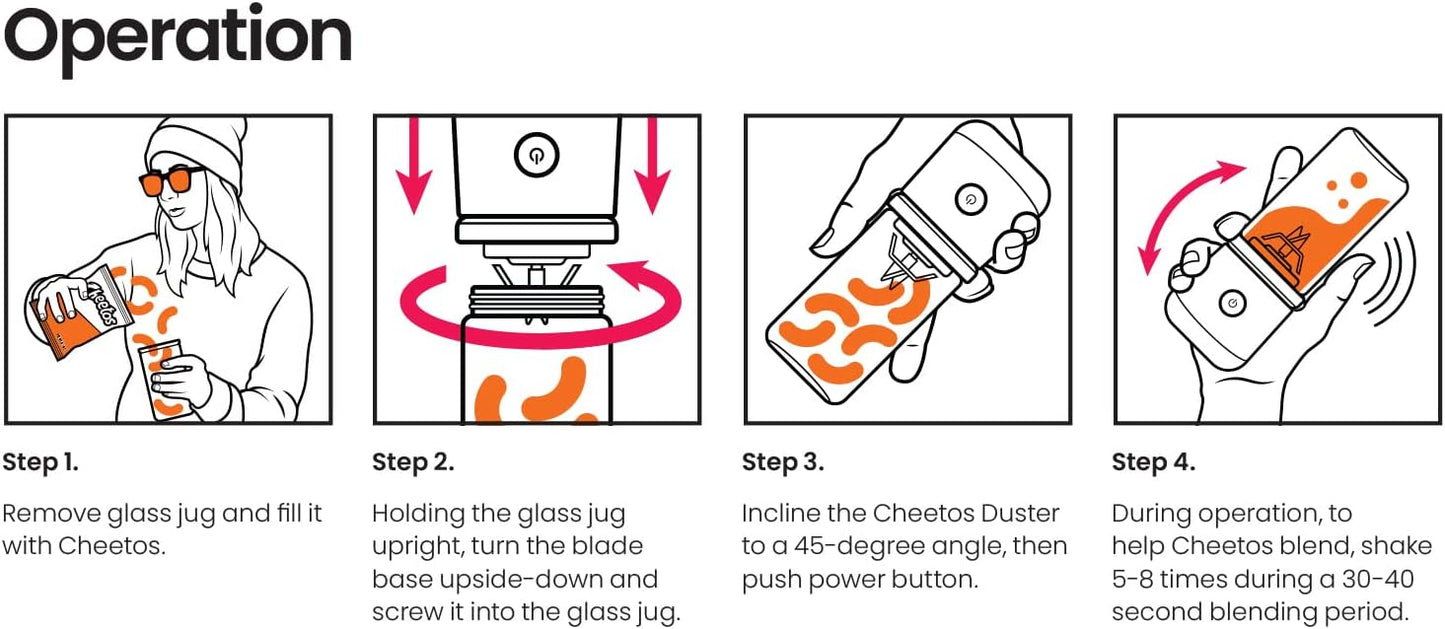 Operation

Cheetos

Step 1.

Remove glass jug and fill it with Cheetos.

Step 2.

Holding the glass jug upright, turn the blade base upside-down and screw it into the glass jug.

Step 3.

Incline the Cheetos Duster to a 45-degree angle, then push power button.

Step 4.

During operation, to help Cheetos blend, shake 5-8 times during a 30-40 second blending period.